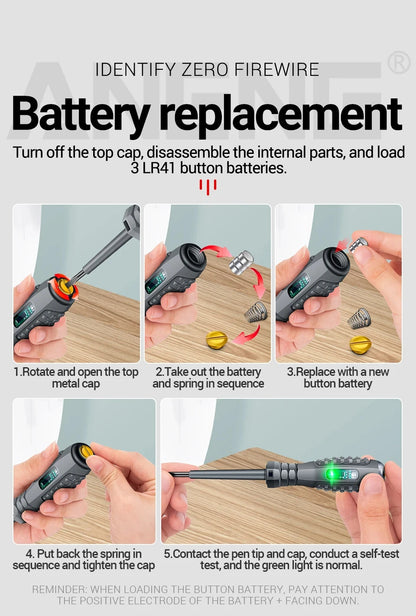 ANENG®

IDENTIFY ZERO FIREWIRE

Battery replacement

Turn off the top cap, disassemble the internal parts, and load 3 LR41 button batteries.

1.Rotate and open the top metal cap

2.Take out the battery and spring in sequence

3.Replace with a new button battery

4. Put back the spring in sequence and tighten the cap

5.Contact the pen tip and cap, conduct a self-test test, and the green light is normal.

REMINDER: WHEN LOADING THE BUTTON BATTERY, PAY ATTENTION TO THE POSITIVE ELECTRODE OF THE BATTERY + FACING DOWN.