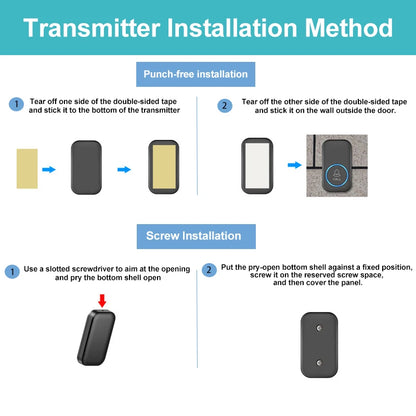 Transmitter Installation Method

Punch-free installation

1 Tear off one side of the double-sided tape and stick it to the bottom of the transmitter

2 Tear off the other side of the double-sided tape and stick it on the wall outside the door.

Screw Installation

1 Use a slotted screwdriver to aim at the opening and pry the bottom shell open

2 Put the pry-open bottom shell against a fixed position, screw it on the reserved screw space, and then cover the panel.